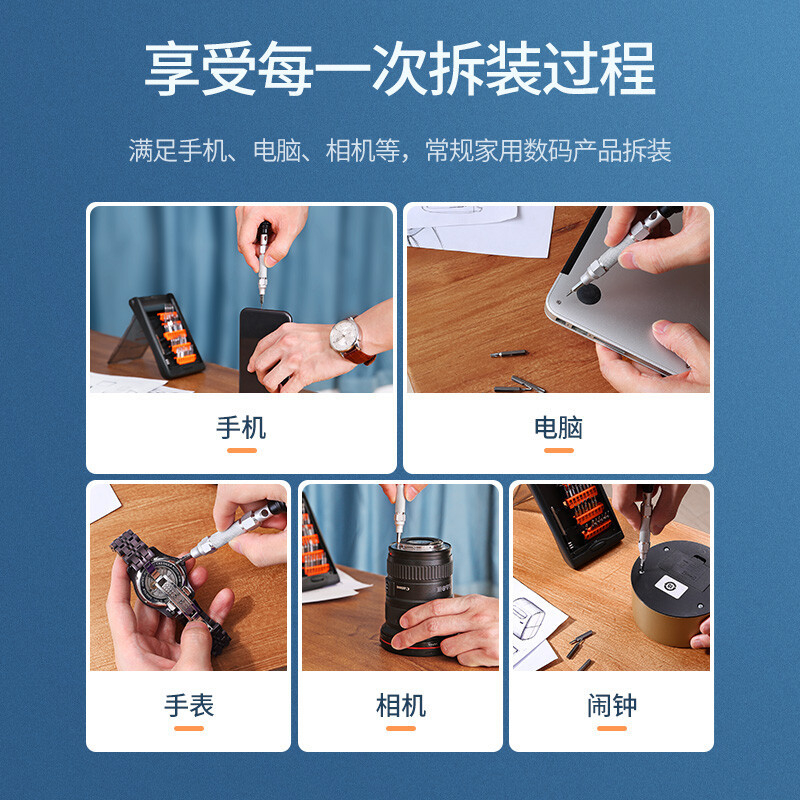 享受每一次拆装过程

满足手机、电脑、相机等，常规家用数码产品拆装

手机

电脑

手表

相机

闹钟